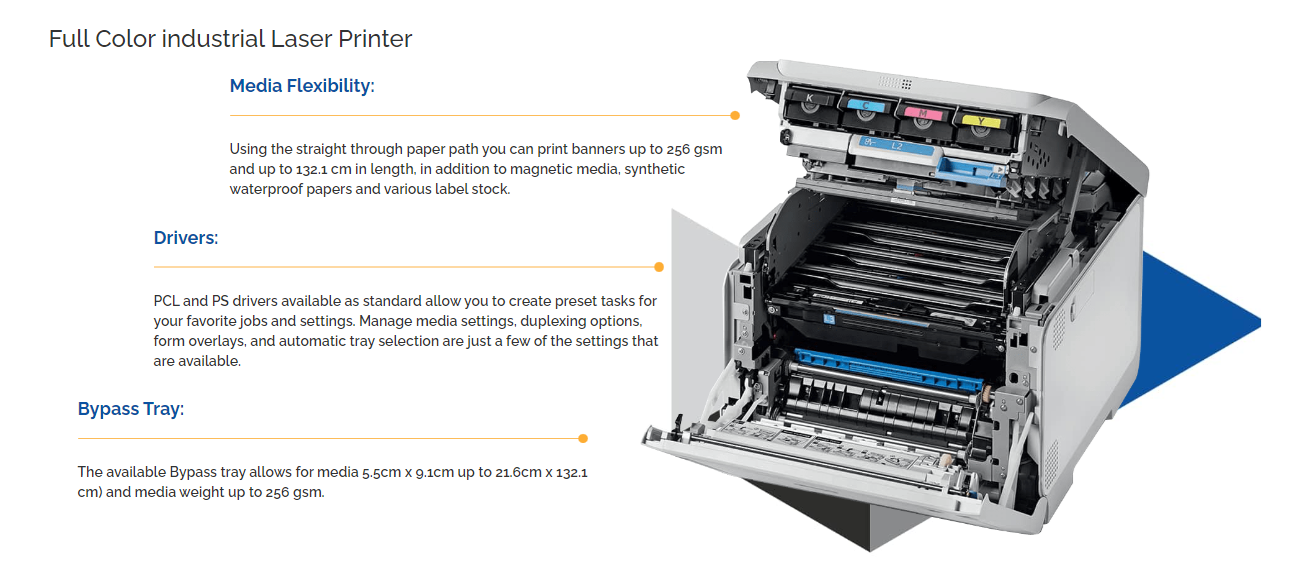 Full Color industrial Laser Printer

Media Flexibility:

Using the straight through paper path you can print banners up to 256 gsm and up to 132.1 cm in length, in addition to magnetic media, synthetic waterproof papers and various label stock.

Drivers:

PCL and PS drivers available as standard allow you to create preset tasks for your favorite jobs and settings. Manage media settings, duplexing options, form overlays, and automatic tray selection are just a few of the settings that are available.

Bypass Tray:

The available Bypass tray allows for media 5.5cm x 9.1cm up to 21.6cm x 132.1 cm) and media weight up to 256 gsm.

K C M Y

L2